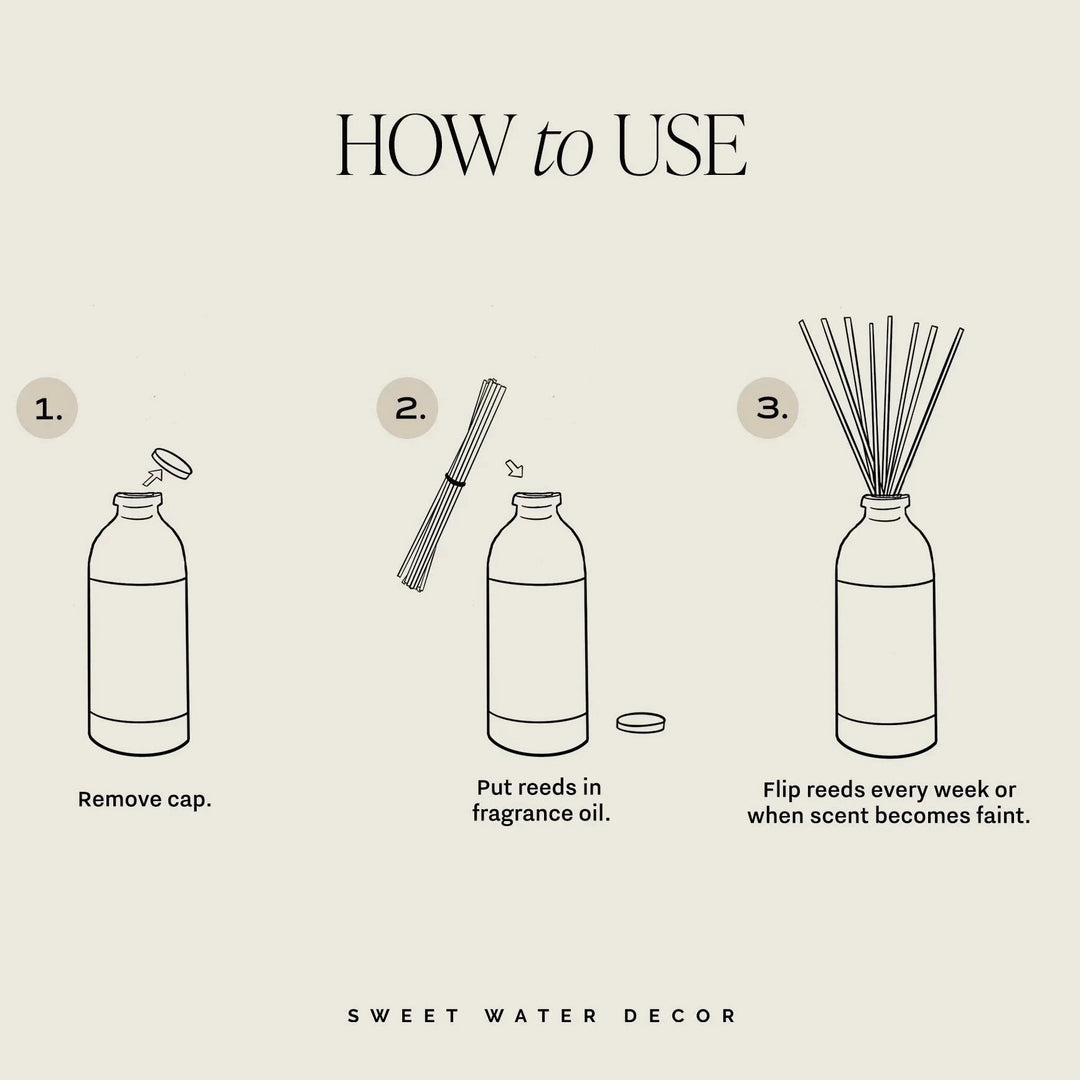 HOW to USE

1.

Remove cap.

2.

Put reeds in fragrance oil.

3.

Flip reeds every week or when scent becomes faint.

SWEET WATER DECOR