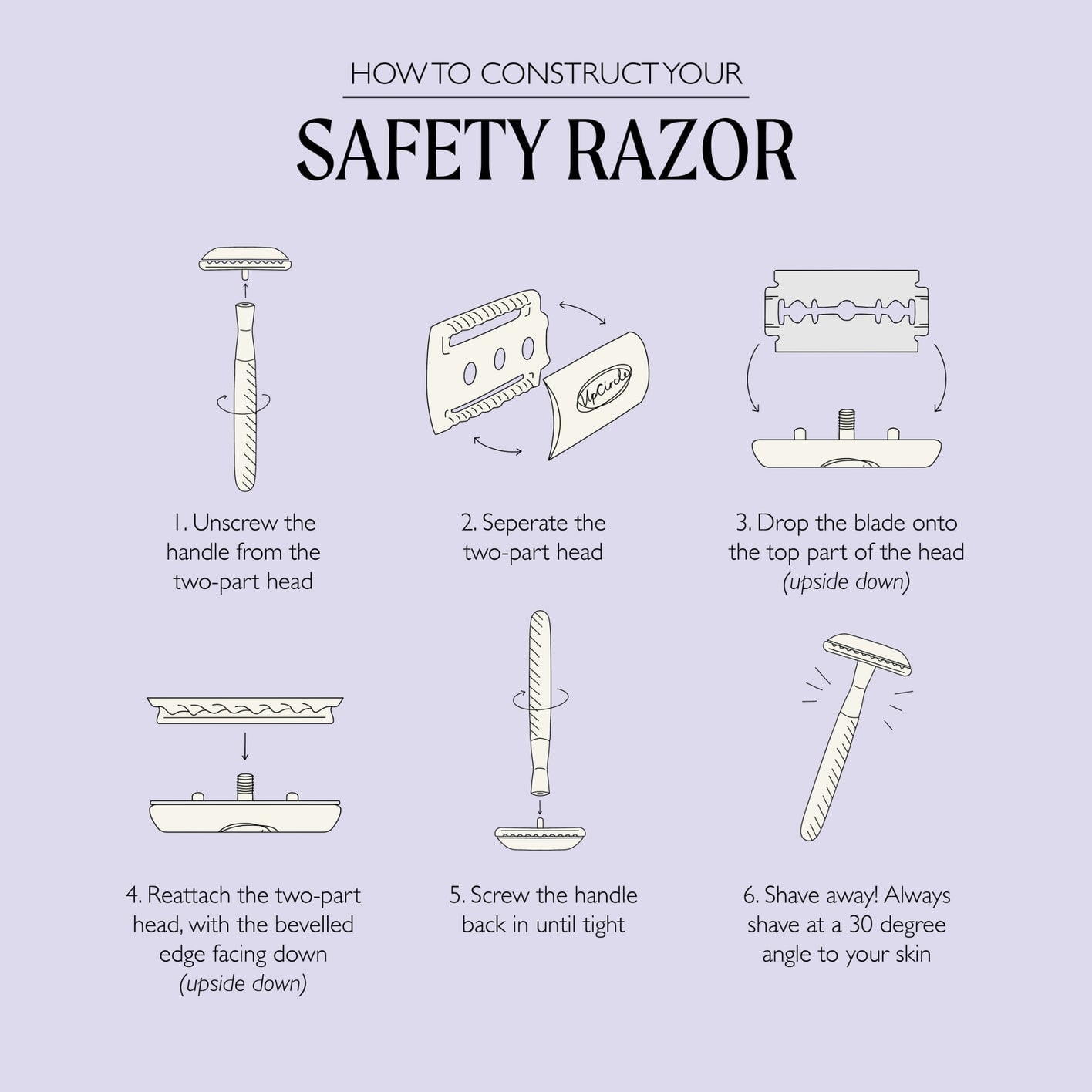 HOW TO CONSTRUCT YOUR

SAFETY RAZOR

UpCircle

1. Unscrew the handle from the two-part head

2. Seperate the two-part head

3. Drop the blade onto the top part of the head (upside down)

4. Reattach the two-part head, with the bevelled edge facing down (upside down)

5. Screw the handle back in until tight

6. Shave away! Always shave at a 30 degree angle to your skin