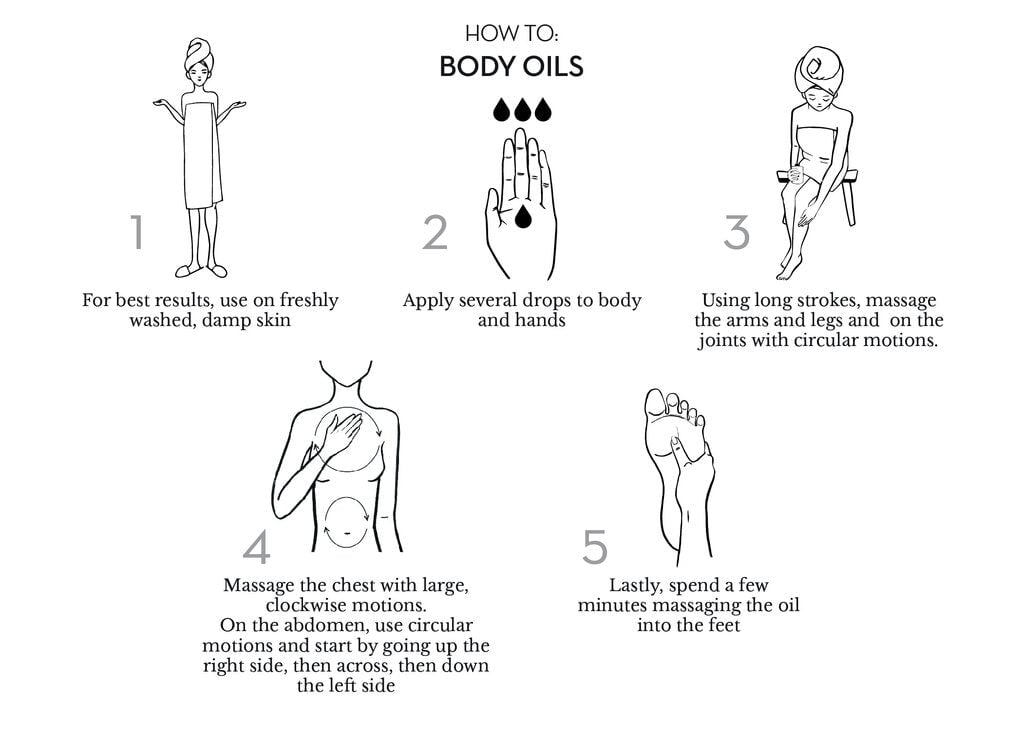 HOW TO:
BODY OILS

1
For best results, use on freshly washed, damp skin

2
Apply several drops to body and hands

3
Using long strokes, massage the arms and legs and on the joints with circular motions.

4
Massage the chest with large, clockwise motions.
On the abdomen, use circular motions and start by going up the right side, then across, then down the left side

5
Lastly, spend a few minutes massaging the oil into the feet