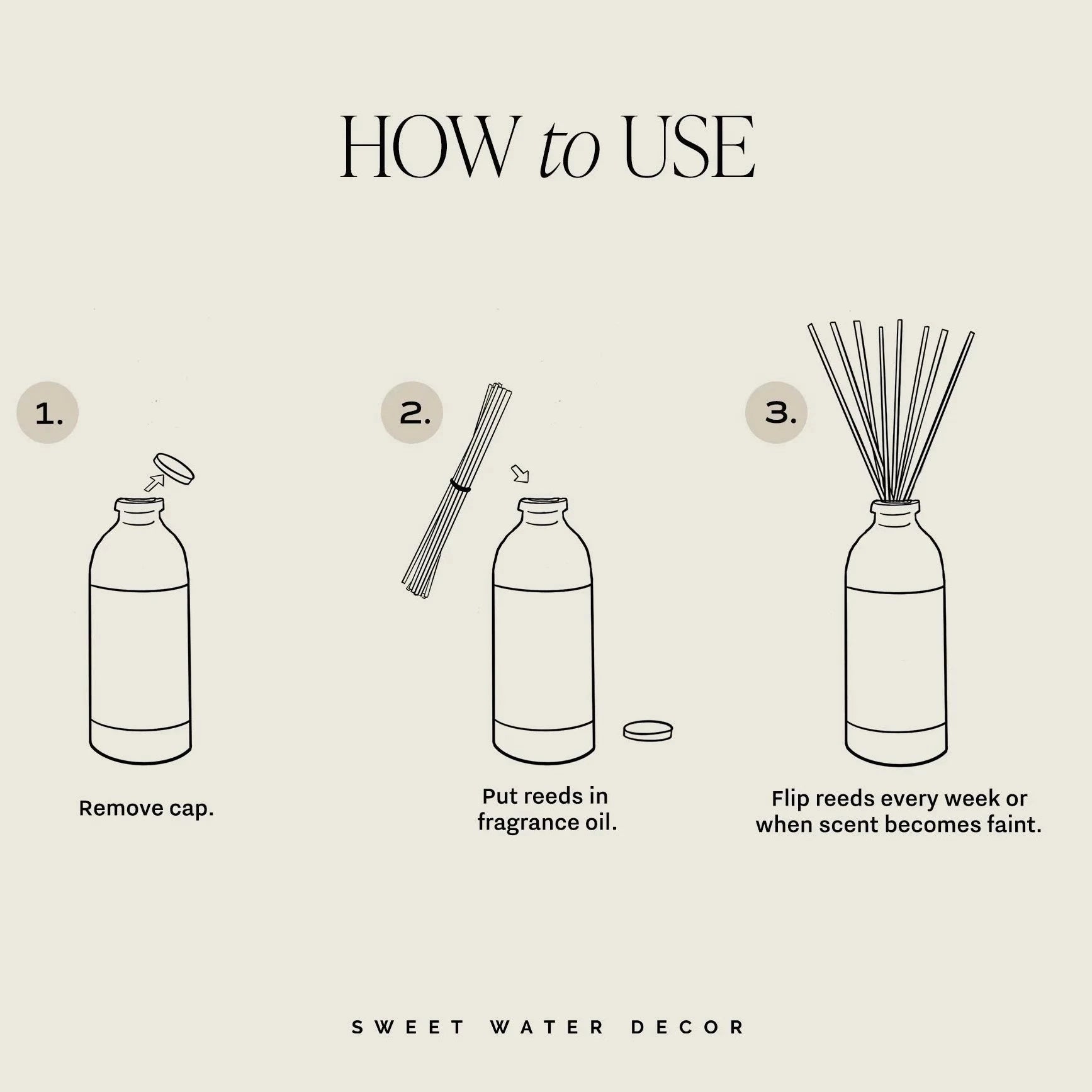 HOW to USE

1.

Remove cap.

2.

Put reeds in fragrance oil.

3.

Flip reeds every week or when scent becomes faint.

SWEET WATER DECOR