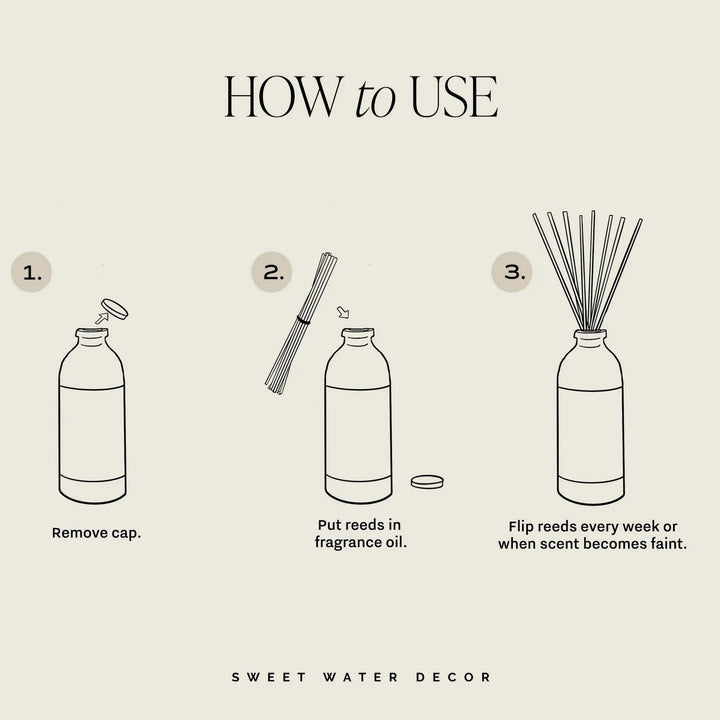 HOW to USE

1.

Remove cap.

2.

Put reeds in fragrance oil.

3.

Flip reeds every week or when scent becomes faint.

SWEET WATER DECOR